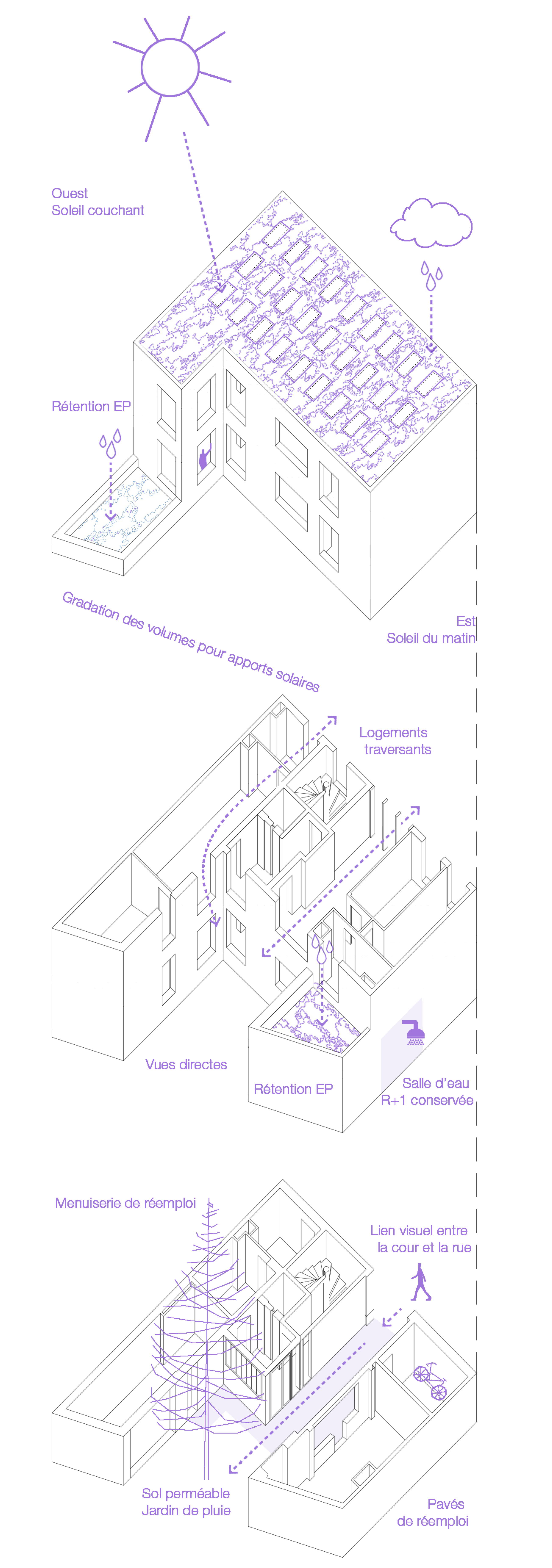 Ouest
Soleil couchant

Rétention EP

Gradation des volumes pour apports solaires

Est
Soleil du matin

Logements
traversants

Vues directes

Rétention EP

Salle d'eau
R+1 conservée

Menuiserie de réemploi

Lien visuel entre
la cour et la rue

Sol perméable
Jardin de pluie

Pavés
de réemploi